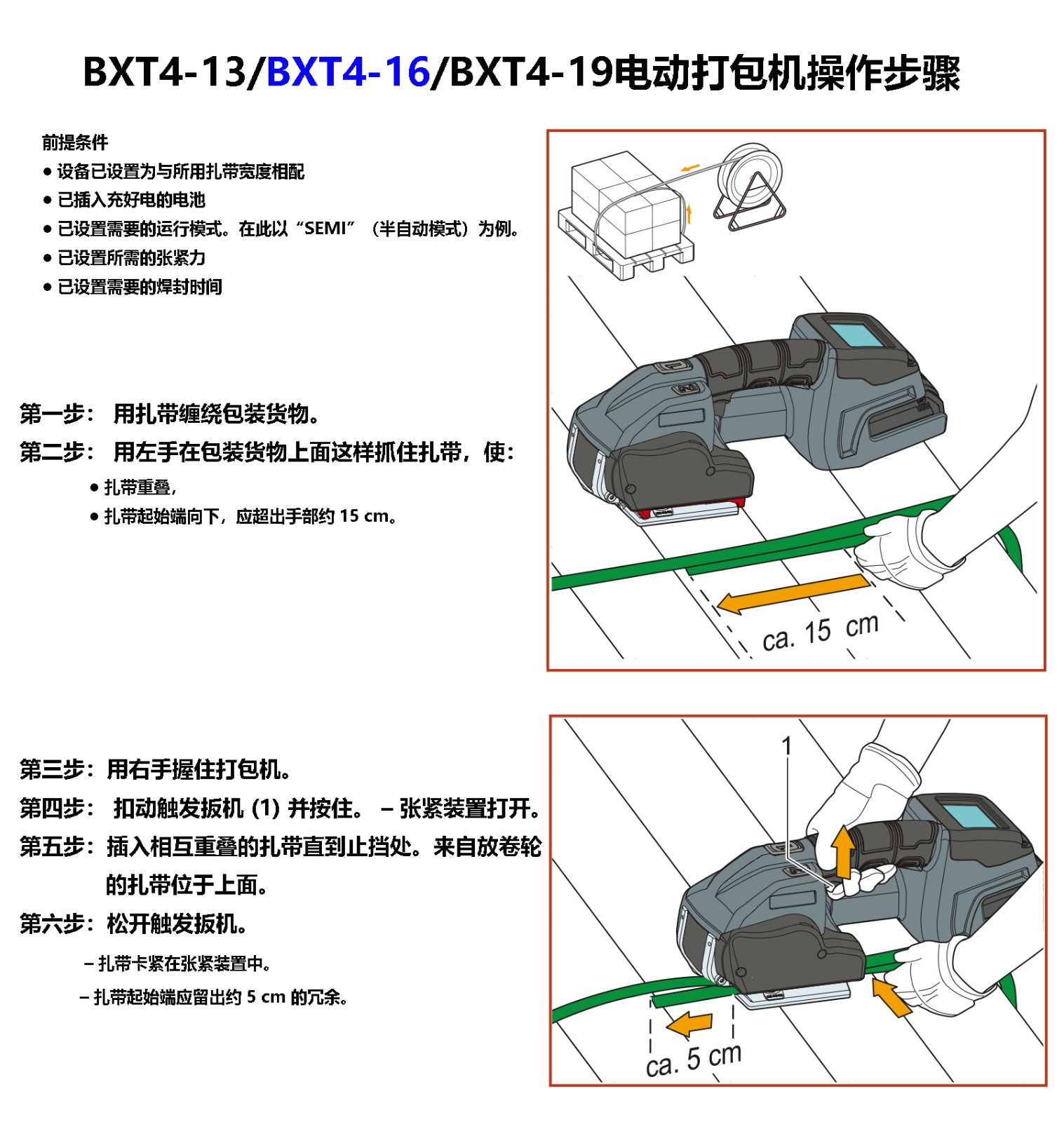 BXT4-13/BXT4-16/BXT4-19电动打包机操作步骤

前提条件
● 设备已设置为与所用扎带宽度相配
● 已插入充好电的电池
● 已设置需要的运行模式。在此以“SEMI”（半自动模式）为例。
● 已设置所需的张紧力
● 已设置需要的焊封时间

第一步： 用扎带缠绕包装货物。
第二步： 用左手在包装货物上面这样抓住扎带，使：
● 扎带重叠，
● 扎带起始端向下，应超出手部约 15 cm。

ca. 15 cm

第三步：用右手握住打包机。
第四步： 扣动触发扳机 (1) 并按住。 – 张紧装置打开。
第五步：插入相互重叠的扎带直到止挡处。来自放卷轮的扎带位于上面。
第六步：松开触发扳机。
– 扎带卡紧在张紧装置中。
– 扎带起始端应留出约 5 cm 的冗余。

1
ca. 5 cm