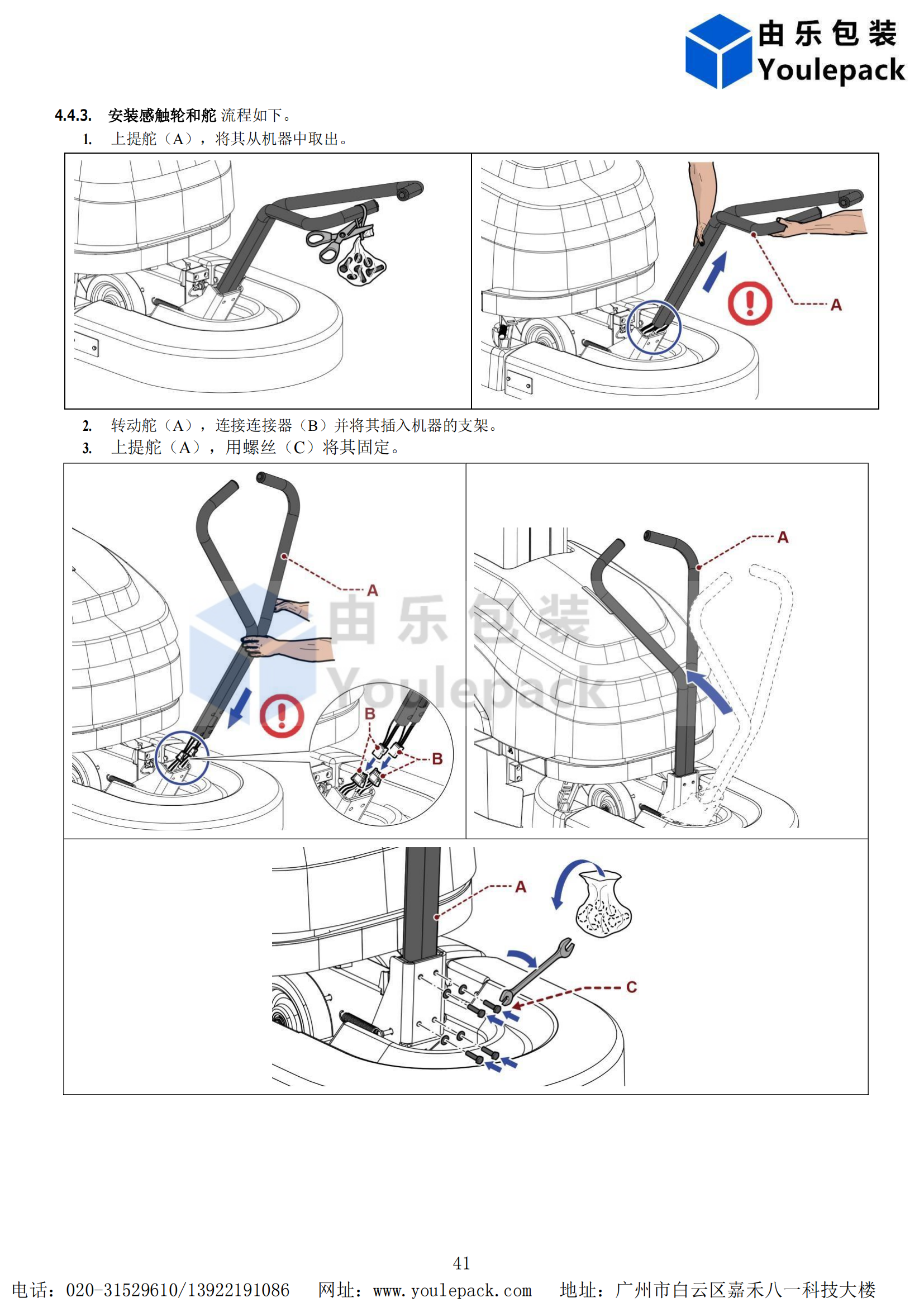 由乐包装
Youlepack

4.4.3. 安装感触轮和舵 流程如下。

1. 上提舵（A），将其从机器中取出。

A

2. 转动舵（A），连接连接器（B）并将其插入机器的支架。

3. 上提舵（A），用螺丝（C）将其固定。

A

B

B

由乐包装
Youlepack

A

A

C

41

电话：020-31529610/13922191086 网址：www.youlepack.com 地址：广州市白云区嘉禾八一科技大楼